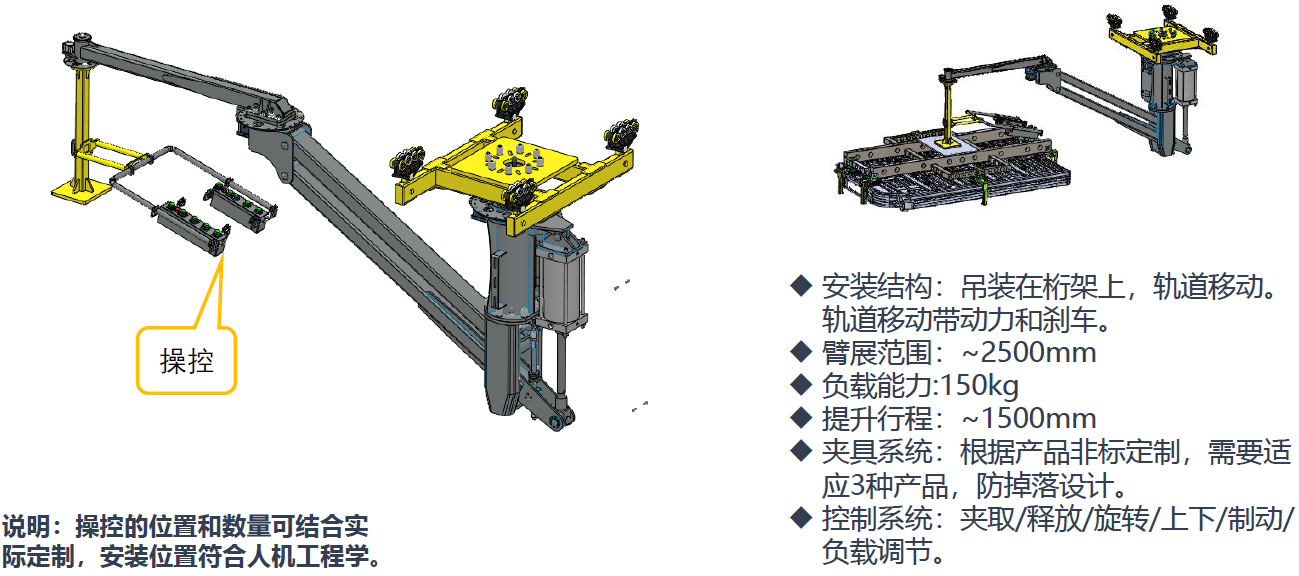 操控

说明：操控的位置和数量可结合实际定制，安装位置符合人机工程学。

◆ 安装结构：吊装在桁架上，轨道移动。轨道移动带动力和刹车。
◆ 臂展范围：~2500mm
◆ 负载能力:150kg
◆ 提升行程：~1500mm
◆ 夹具系统：根据产品非标定制，需要适应3种产品，防掉落设计。
◆ 控制系统：夹取/释放/旋转/上下/制动/负载调节。